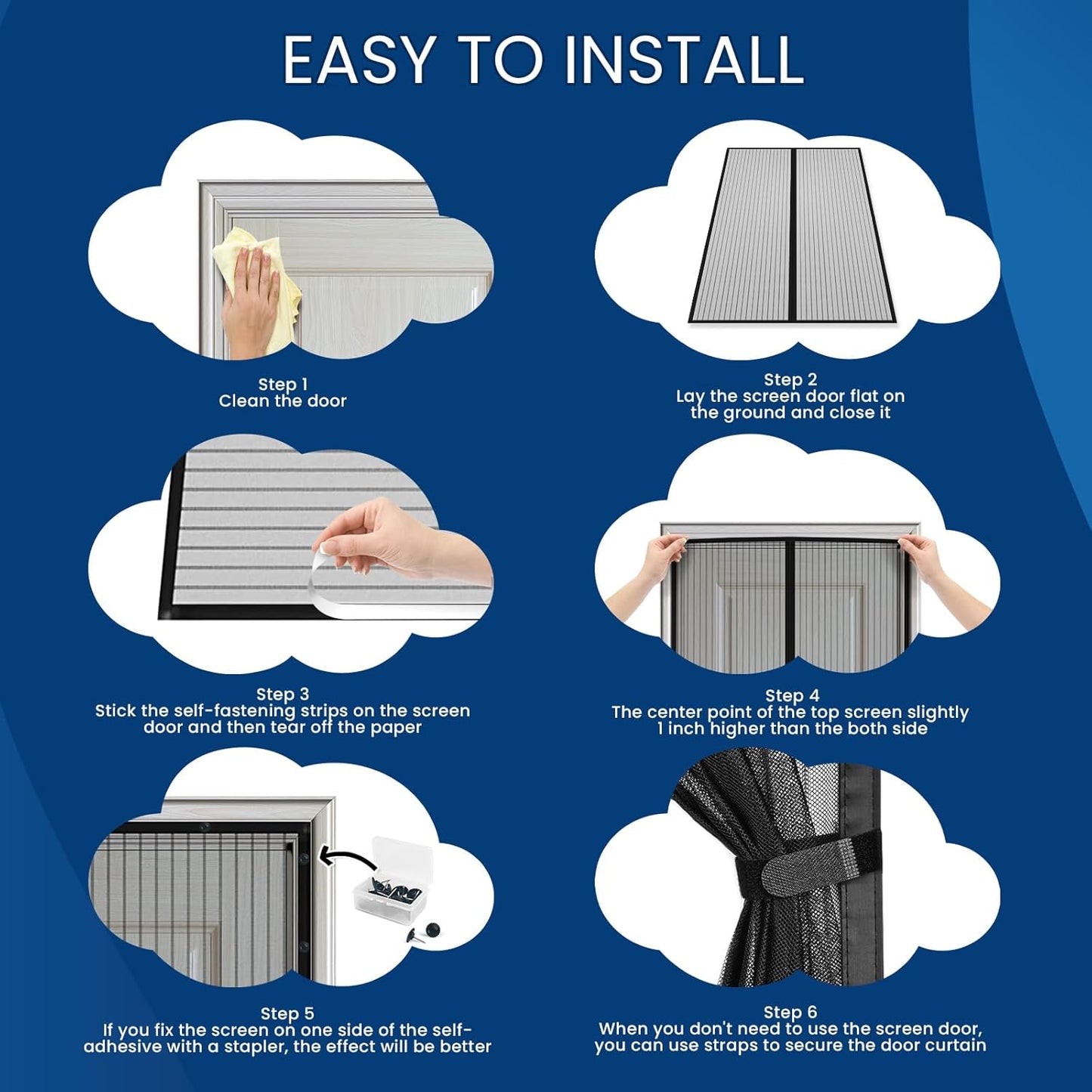 EASY TO INSTALL

Step 1
Clean the door

Step 2
Lay the screen door flat on the ground and close it

Step 3
Stick the self-fastening strips on the screen door and then tear off the paper

Step 4
The center point of the top screen slightly 1 inch higher than the both side

Step 5
If you fix the screen on one side of the self-adhesive with a stapler, the effect will be better

Step 6
When you don't need to use the screen door, you can use straps to secure the door curtain