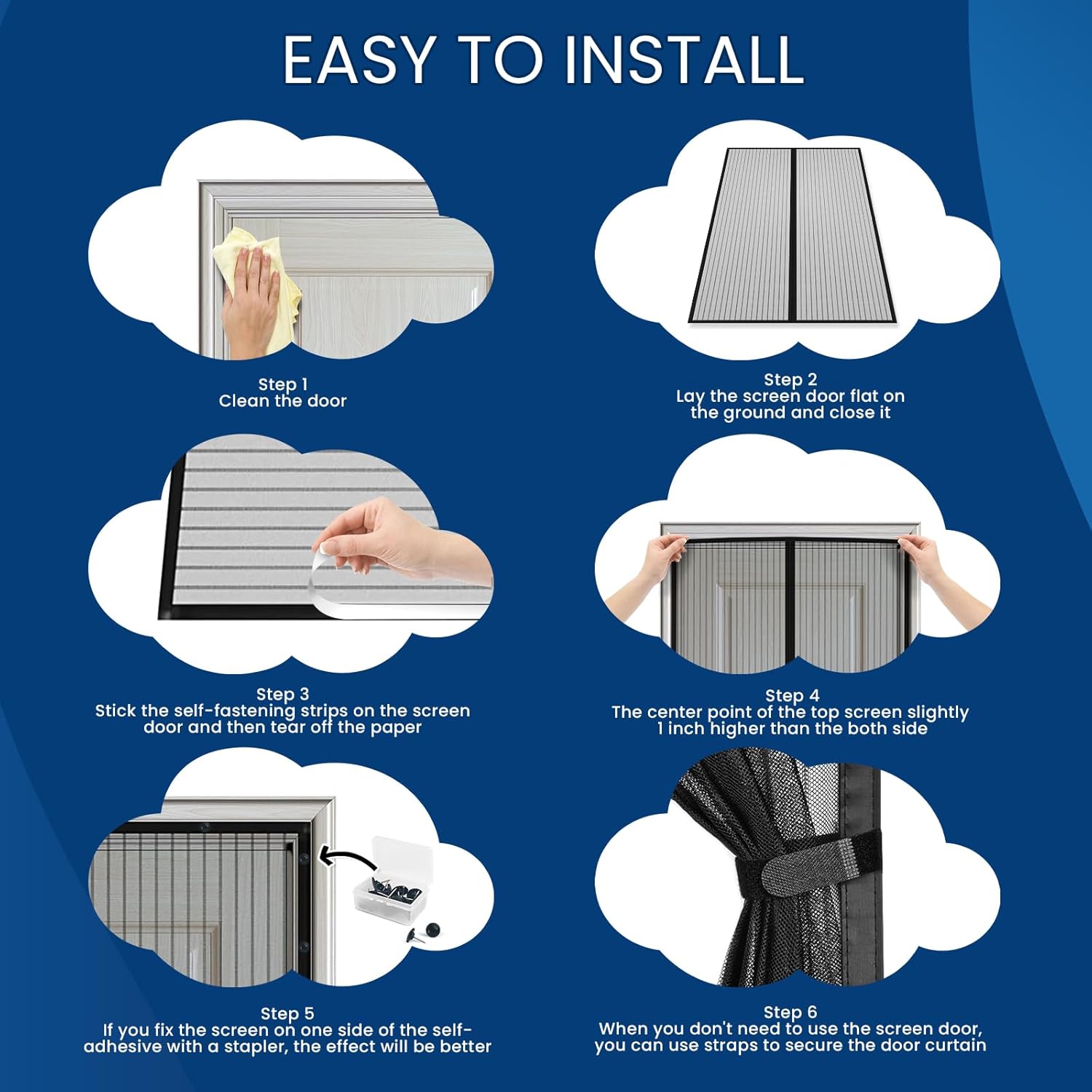 EASY TO INSTALL

Step 1
Clean the door

Step 2
Lay the screen door flat on the ground and close it

Step 3
Stick the self-fastening strips on the screen door and then tear off the paper

Step 4
The center point of the top screen slightly 1 inch higher than the both side

Step 5
If you fix the screen on one side of the self-adhesive with a stapler, the effect will be better

Step 6
When you don't need to use the screen door, you can use straps to secure the door curtain