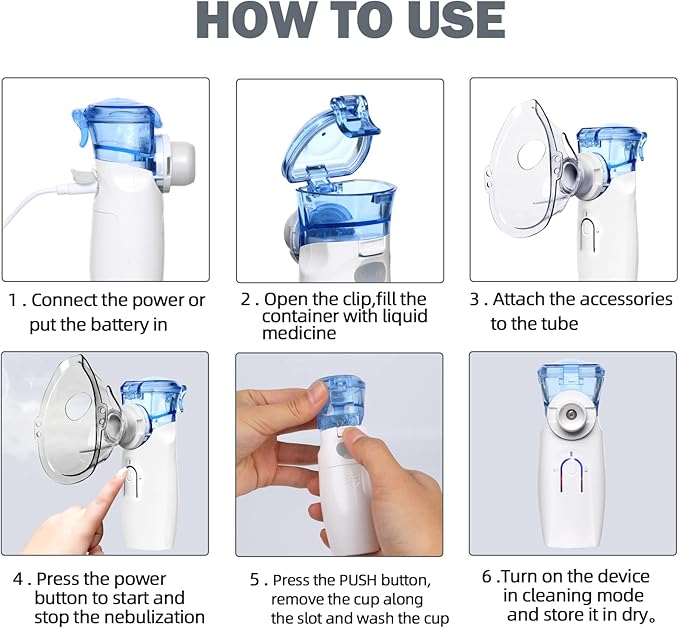 HOW TO USE

1 . Connect the power or put the battery in

2 . Open the clip,fill the container with liquid medicine

3 . Attach the accessories to the tube

4 . Press the power button to start and stop the nebulization

5 . Press the PUSH button, remove the cup along the slot and wash the cup

6 .Turn on the device in cleaning mode and store it in dry。