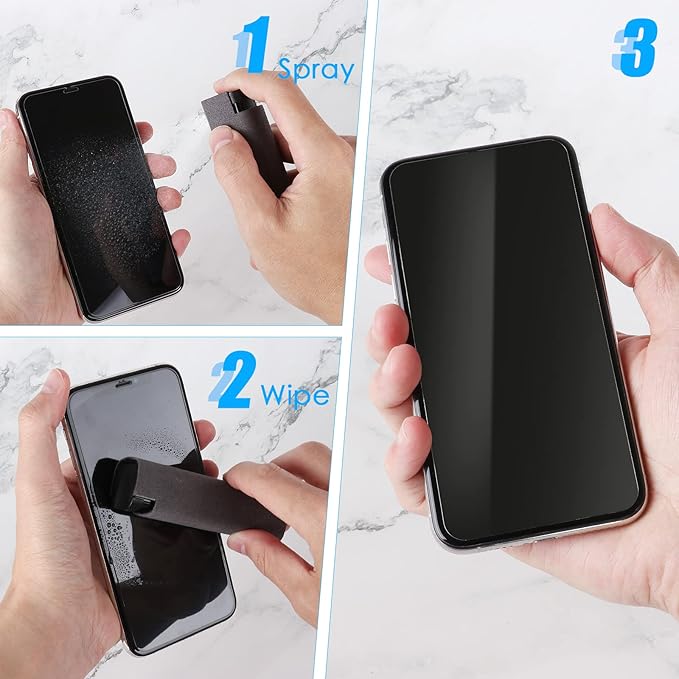 1 Spray

2 Wipe

3